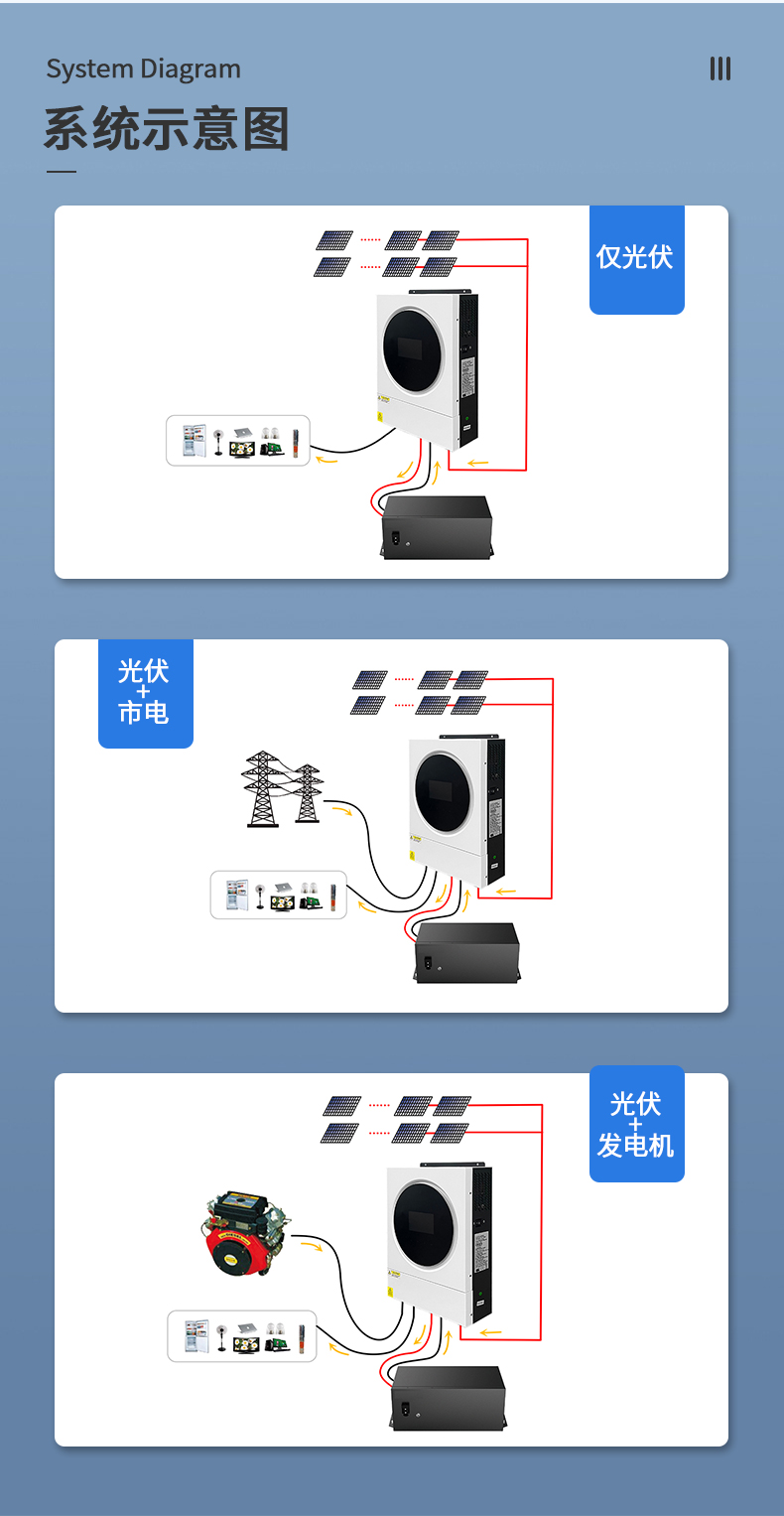 System Diagram

系统示意图

仅光伏

光伏
+
市电

光伏
+
发电机